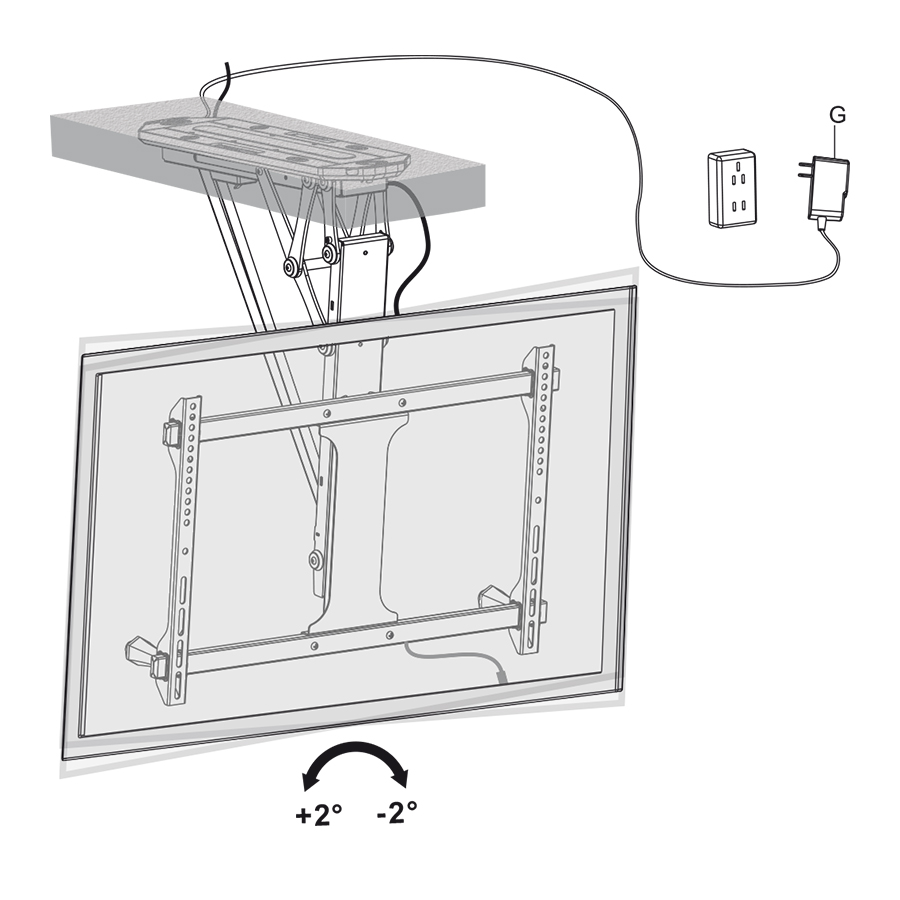 G

+2° -2°