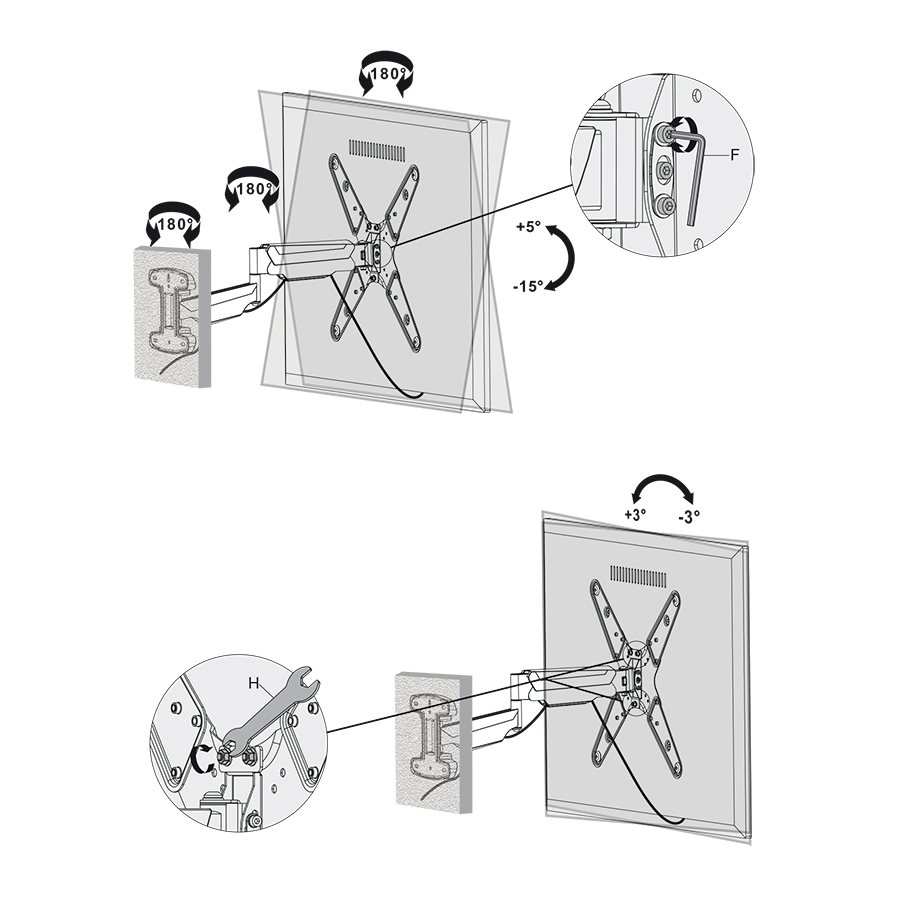 180°
180°
180°
F
+5°
-15°
+3°
-3°
H